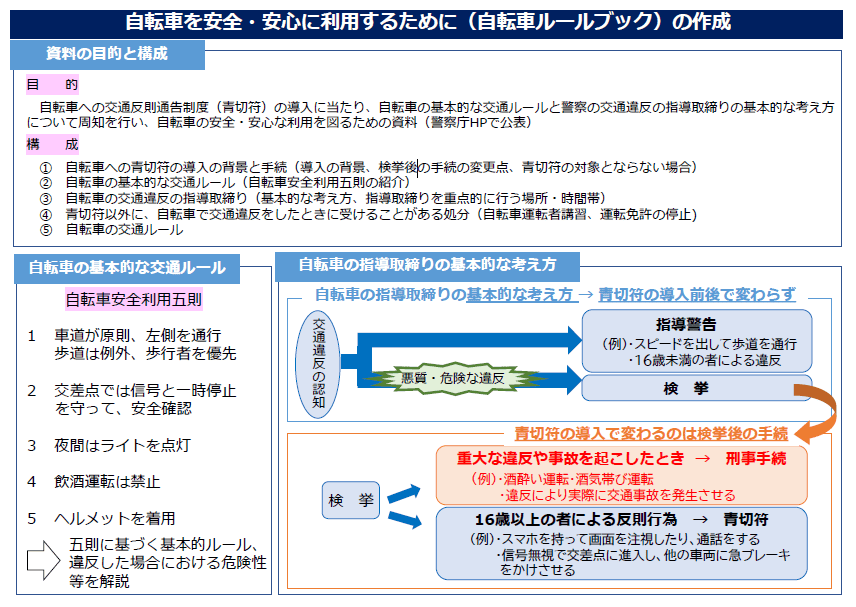 自転車を安全・安心に利用するために（自転車ルールブック）の作成

資料の目的と構成

目　的

自転車への交通反則通告制度（青切符）の導入に当たり、自転車の基本的な交通ルールと警察の交通違反の指導取締りの基本的な考え方について周知を行い、自転車の安全・安心な利用を図るための資料（警察庁HPで公表）

構　成

① 自転車への青切符の導入の背景と手続（導入の背景、検挙後の手続の変更点、青切符の対象とならない場合）
② 自転車の基本的な交通ルール（自転車安全利用五則の紹介）
③ 自転車の交通違反の指導取締り（基本的な考え方、指導取締りを重点的に行う場所・時間帯）
④ 青切符以外に、自転車で交通違反をしたときに受けることがある処分（自転車運転者講習、運転免許の停止）
⑤ 自転車の交通ルール

自転車の基本的な交通ルール

自転車安全利用五則

1　車道が原則、左側を通行
　　歩道は例外、歩行者を優先

2　交差点では信号と一時停止を守って、安全確認

3　夜間はライトを点灯

4　飲酒運転は禁止

5　ヘルメットを着用

五則に基づく基本的ルール、違反した場合における危険性等を解説

自転車の指導取締りの基本的な考え方

自転車の指導取締りの基本的な考え方 → 青切符の導入前後で変わらず

交通違反の認知

悪質・危険な違反

指導警告
（例）・スピードを出して歩道を通行
・16歳未満の者による違反

検　挙

青切符の導入で変わるのは検挙後の手続

検　挙

重大な違反や事故を起こしたとき　→　刑事手続
（例）・酒酔い運転・酒気帯び運転
・違反により実際に交通事故を発生させる

16歳以上の者による反則行為　→　青切符
（例）・スマホを持って画面を注視したり、通話をする
・信号無視で交差点に進入し、他の車両に急ブレーキをかけさせる